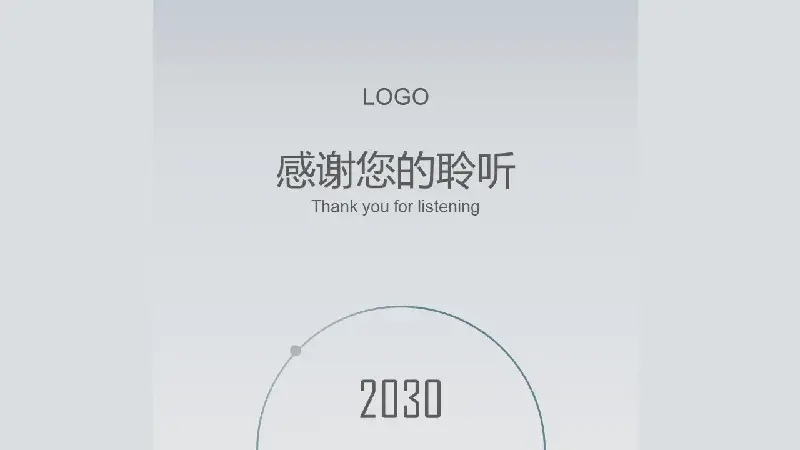 LOGO

感谢您的聆听
Thank you for listening

2030