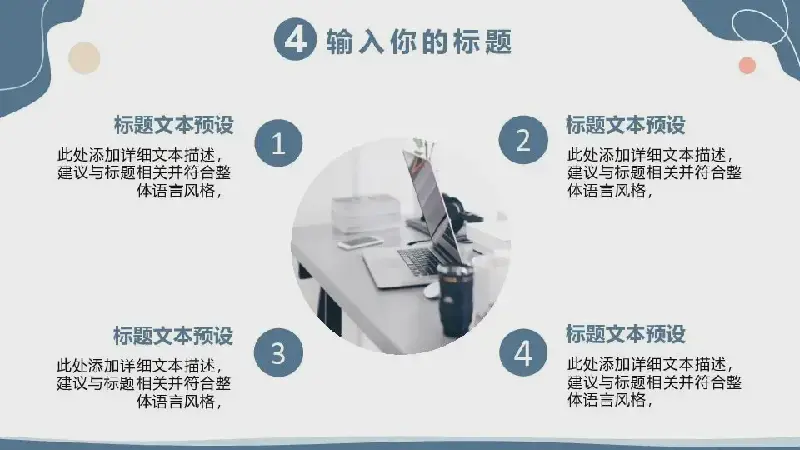 4 输入你的标题

标题文本预设

此处添加详细文本描述，建议与标题相关并符合整体语言风格，

1

2

标题文本预设

此处添加详细文本描述，建议与标题相关并符合整体语言风格，

标题文本预设

此处添加详细文本描述，建议与标题相关并符合整体语言风格，

3

4

标题文本预设

此处添加详细文本描述，建议与标题相关并符合整体语言风格，