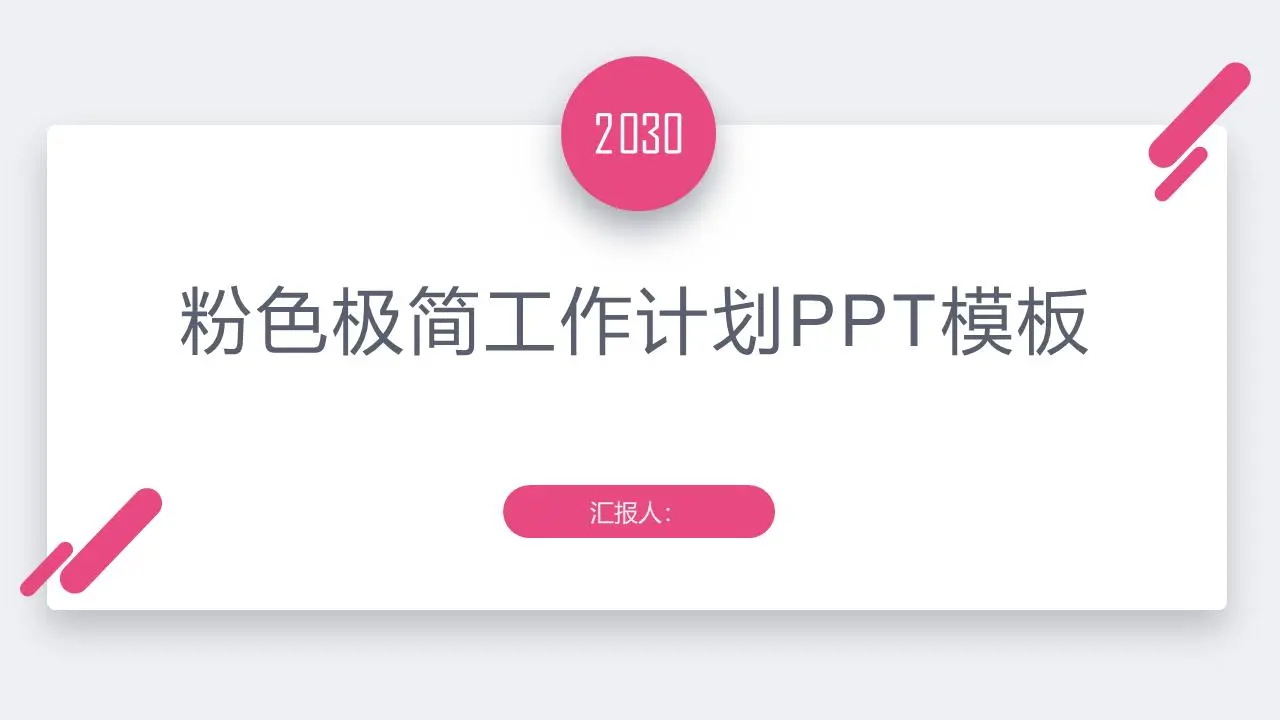 2030

粉色极简工作计划PPT模板

汇报人：