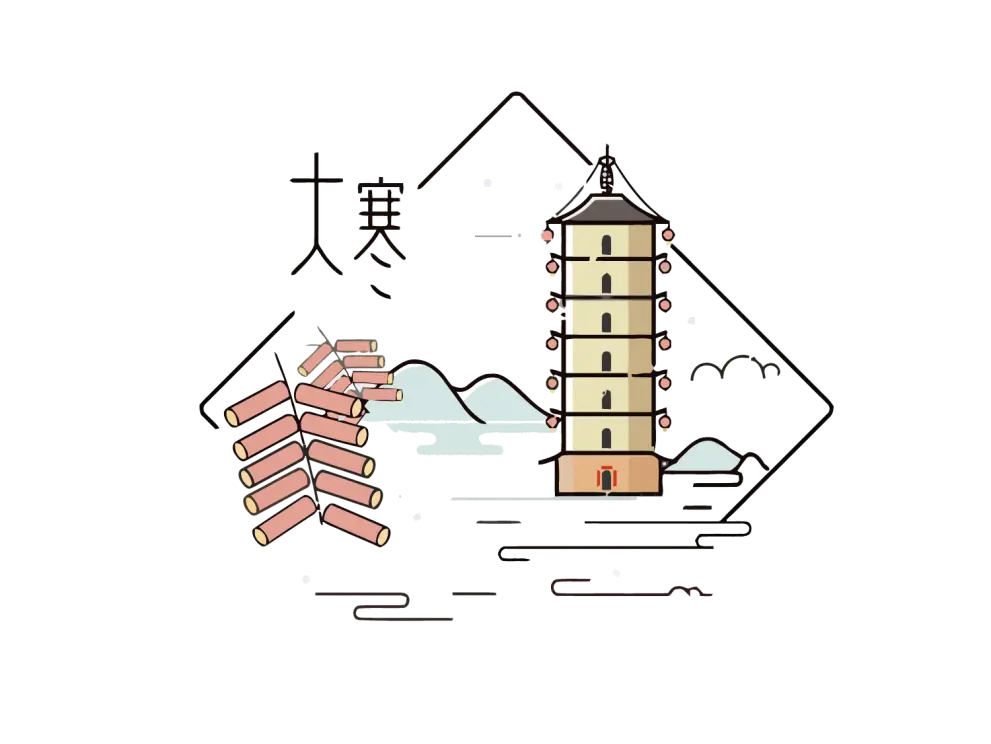 大寒