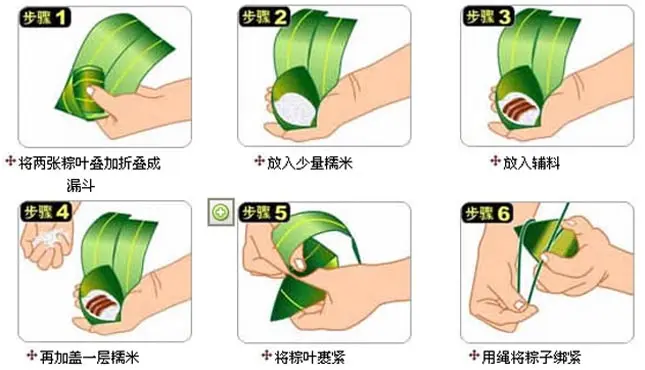 步骤 1

将两张粽叶叠加折叠成漏斗

步骤 2

放入少量糯米

步骤 3

放入辅料

步骤 4

再加盖一层糯米

步骤 5

将粽叶裹紧

步骤 6

用绳将粽子绑紧