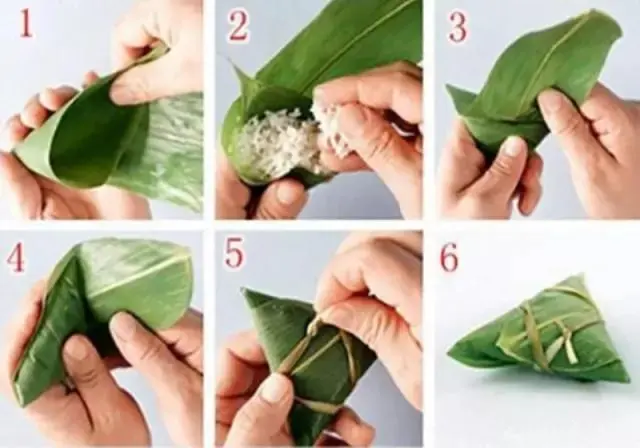 1

2

3

4

5

6