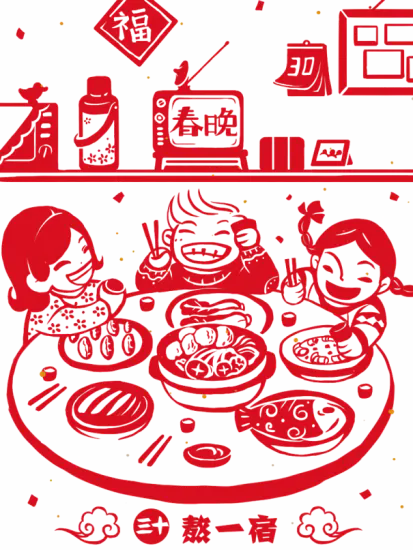 福

30

春晚

三十 熬一宿