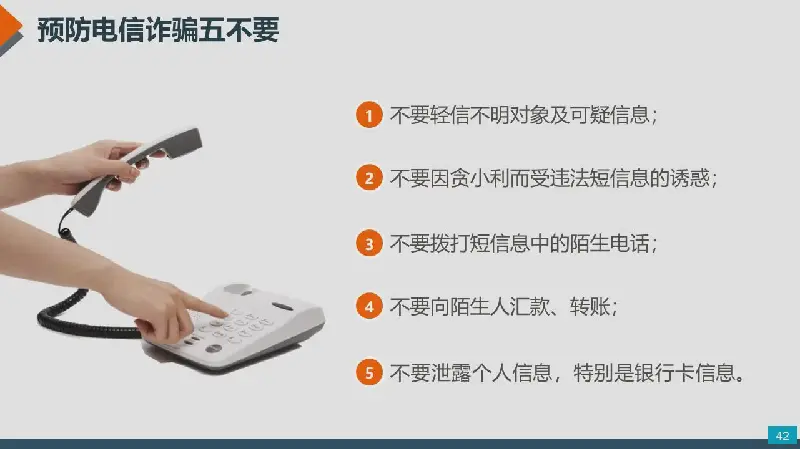 预防电信诈骗五不要

1 不要轻信不明对象及可疑信息；

2 不要因贪小利而受违法短信息的诱惑；

3 不要拨打短信息中的陌生电话；

4 不要向陌生人汇款、转账；

5 不要泄露个人信息，特别是银行卡信息。

42