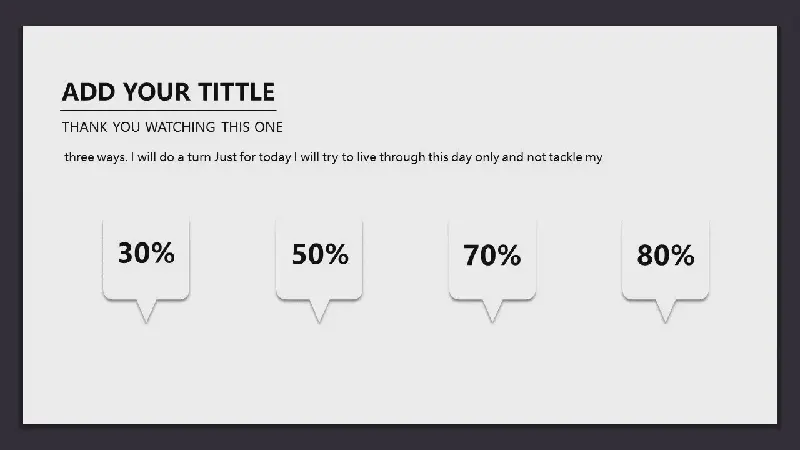 ADD YOUR TITTLE

THANK YOU WATCHING THIS ONE

three ways. I will do a turn Just for today I will try to live through this day only and not tackle my

30%

50%

70%

80%