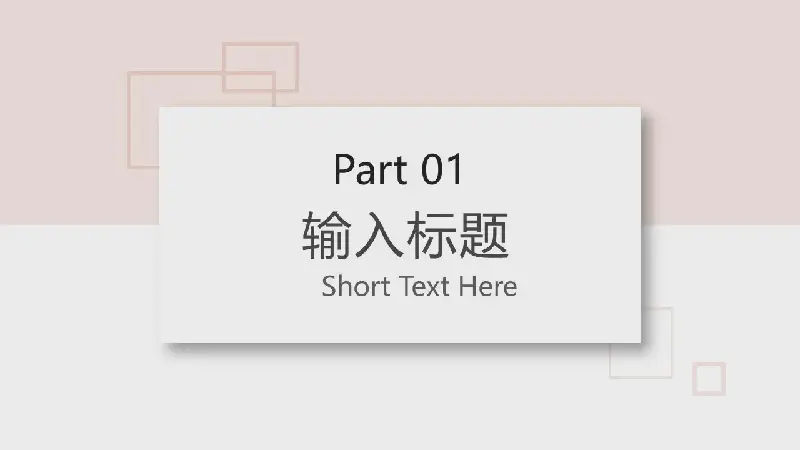 Part 01

输入标题

Short Text Here