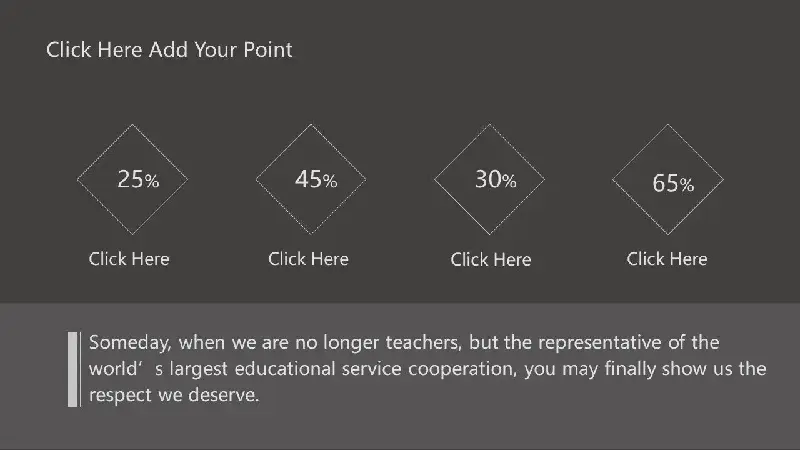 Click Here Add Your Point

25%

Click Here

45%

Click Here

30%

Click Here

65%

Click Here

Someday, when we are no longer teachers, but the representative of the world' s largest educational service cooperation, you may finally show us the respect we deserve.