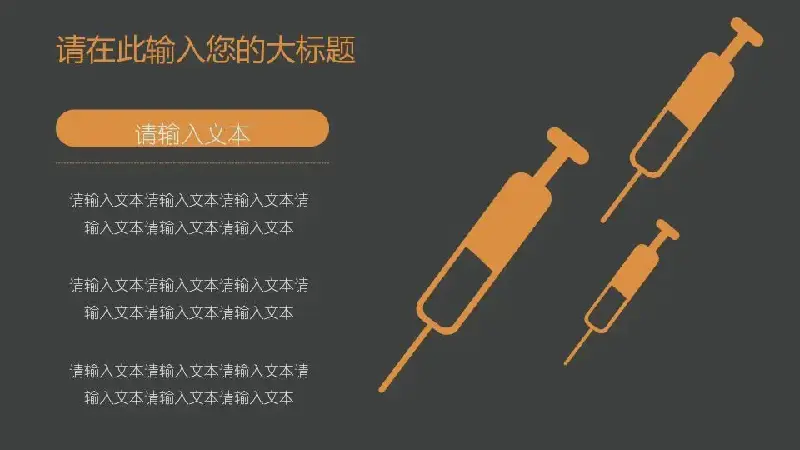 请在此输入您的大标题

请输入文本

请输入文本请输入文本请输入文本请输入文本请输入文本请输入文本

请输入文本请输入文本请输入文本请输入文本请输入文本请输入文本

请输入文本请输入文本请输入文本请输入文本请输入文本请输入文本