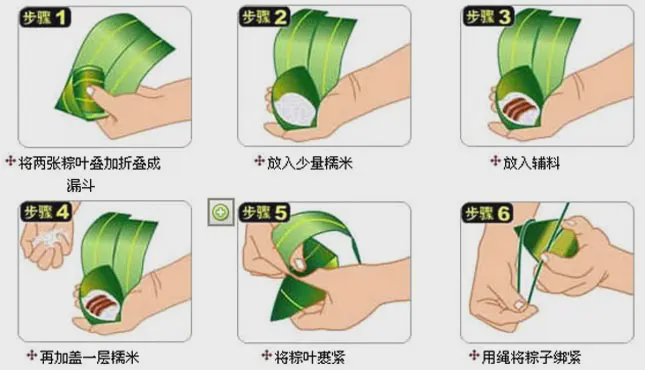 步骤 1

将两张粽叶叠加折叠成漏斗

步骤 2

放入少量糯米

步骤 3

放入辅料

步骤 4

再加盖一层糯米

步骤 5

将粽叶裹紧

步骤 6

用绳将粽子绑紧