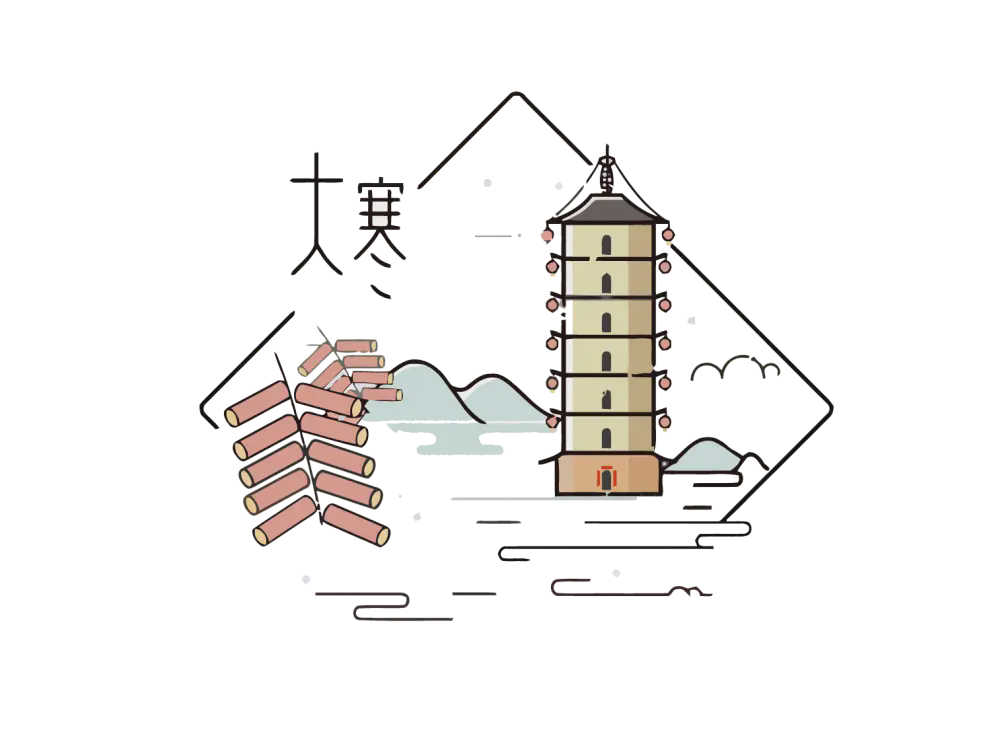 大寒